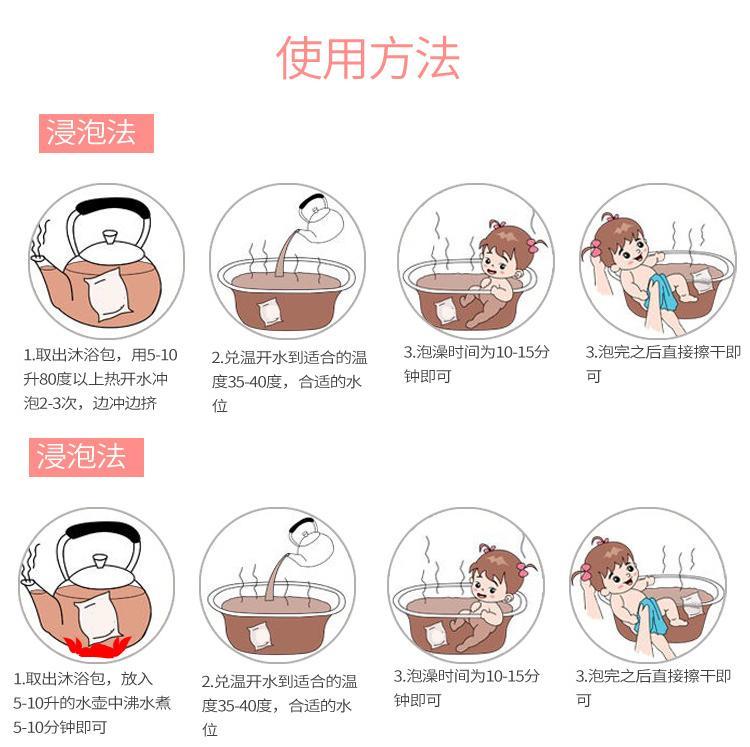 使用方法

浸泡法

1.取出沐浴包，用5-10升80度以上热开水冲泡2-3次，边冲边挤

2.兑温开水到适合的温度35-40度，合适的水位

3.泡澡时间为10-15分钟即可

3.泡完之后直接擦干即可

浸泡法

1.取出沐浴包，放入5-10升的水壶中沸水煮5-10分钟即可

2.兑温开水到适合的温度35-40度，合适的水位

3.泡澡时间为10-15分钟即可

3.泡完之后直接擦干即可